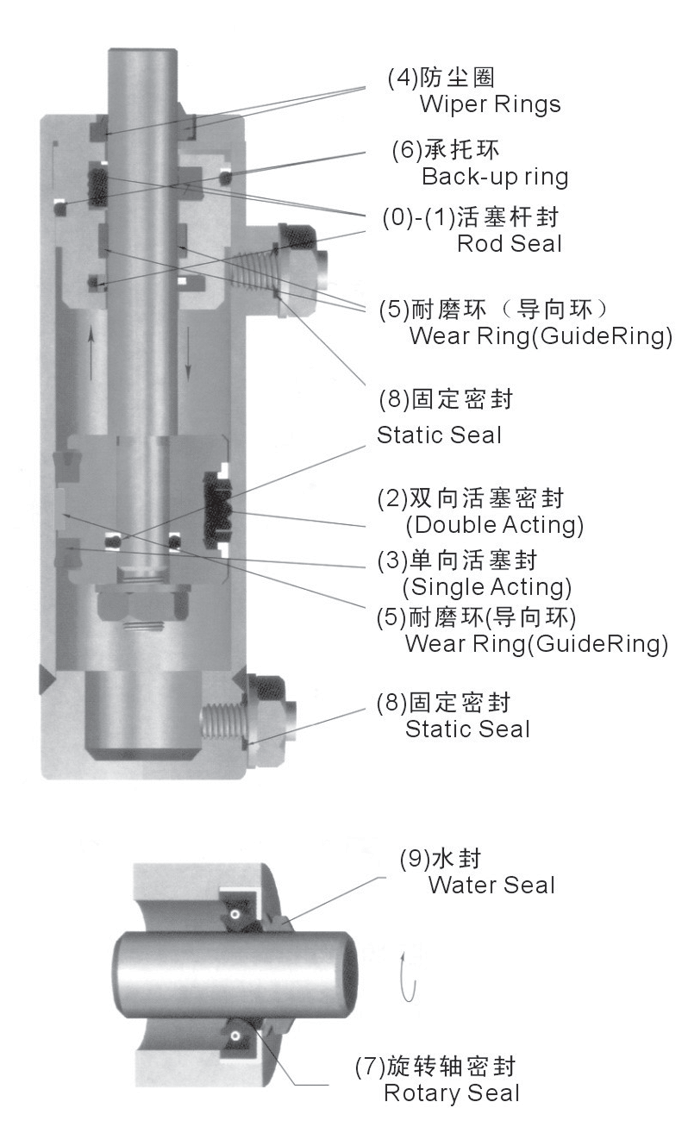 (4)防尘圈
Wiper Rings

(6)承托环
Back-up ring

(0)-(1)活塞杆封
Rod Seal

(5)耐磨环（导向环）
Wear Ring(GuideRing)

(8)固定密封
Static Seal

(2)双向活塞密封
(Double Acting)

(3)单向活塞封
(Single Acting)

(5)耐磨环(导向环)
Wear Ring(GuideRing)

(8)固定密封
Static Seal

(9)水封
Water Seal

(7)旋转轴密封
Rotary Seal